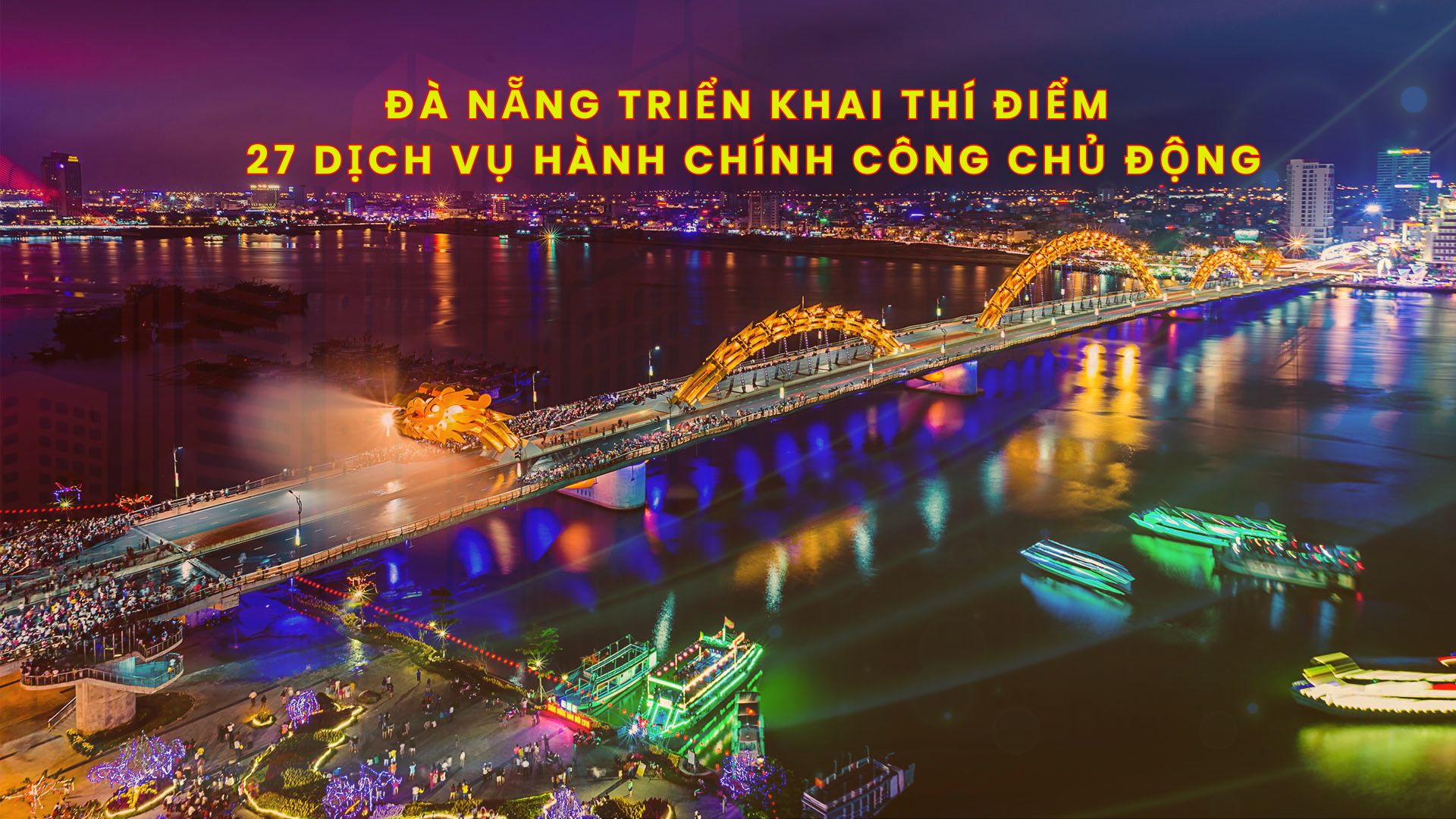 ĐÀ NẴNG TRIỂN KHAI THÍ ĐIỂM
27 DỊCH VỤ HÀNH CHÍNH CÔNG CHỦ ĐỘNG