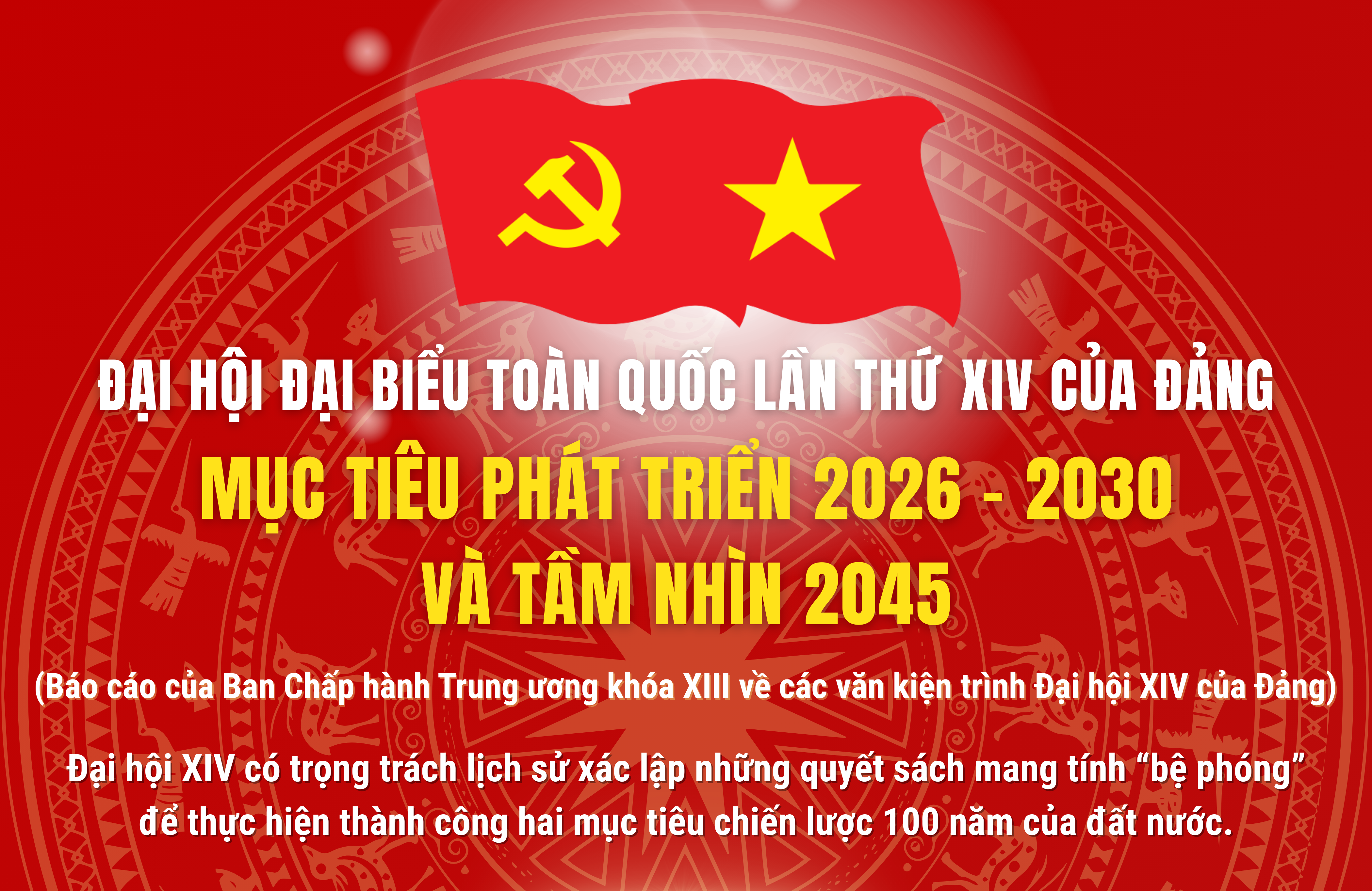 ĐẠI HỘI ĐẠI BIỂU TOÀN QUỐC LẦN THỨ XIV CỦA ĐẢNG

MỤC TIÊU PHÁT TRIỂN 2026 - 2030 VÀ TẦM NHÌN 2045

(Báo cáo của Ban Chấp hành Trung ương khóa XIII về các văn kiện trình Đại hội XIV của Đảng)

Đại hội XIV có trọng trách lịch sử xác lập những quyết sách mang tính “bệ phóng” để thực hiện thành công hai mục tiêu chiến lược 100 năm của đất nước.